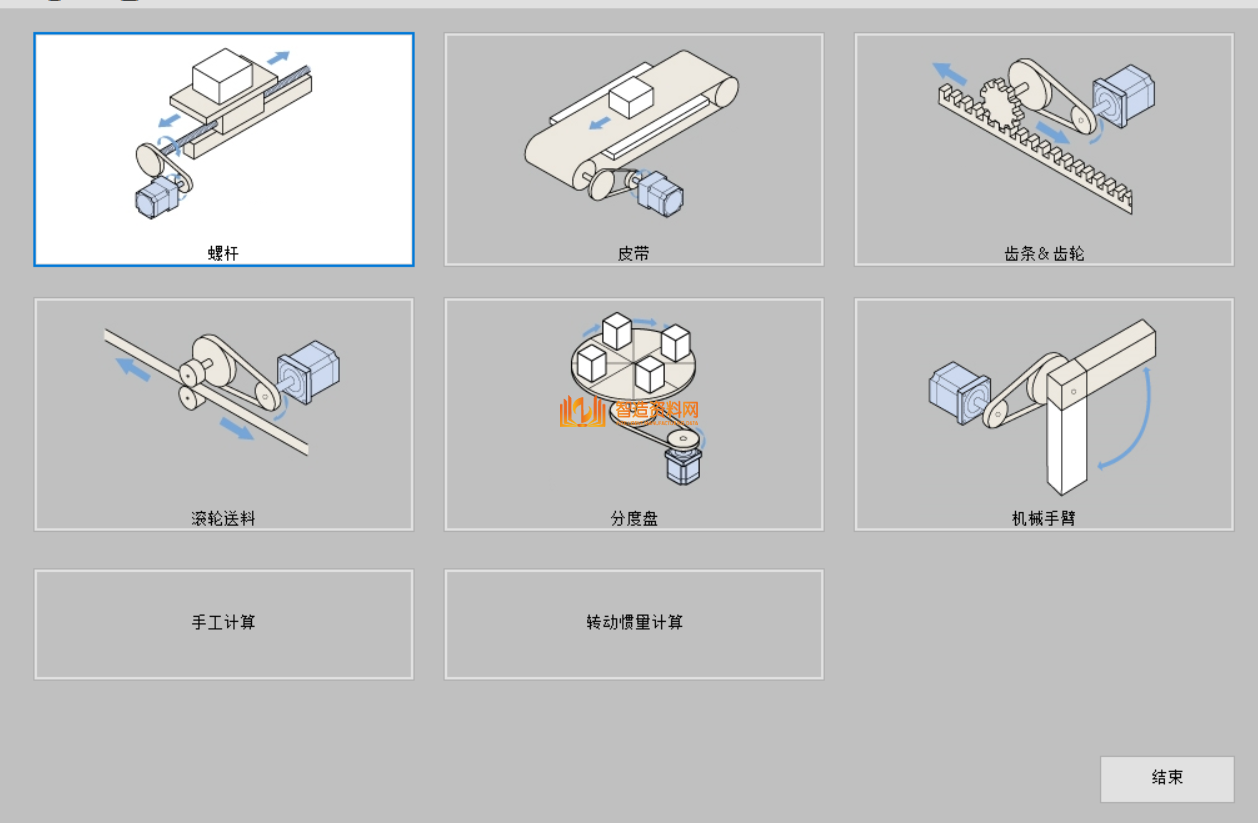 螺杆

皮带

齿条＆齿轮

滚轮送料

智造资料网

分度盘

机械手臂

手工计算

转动惯量计算

结束